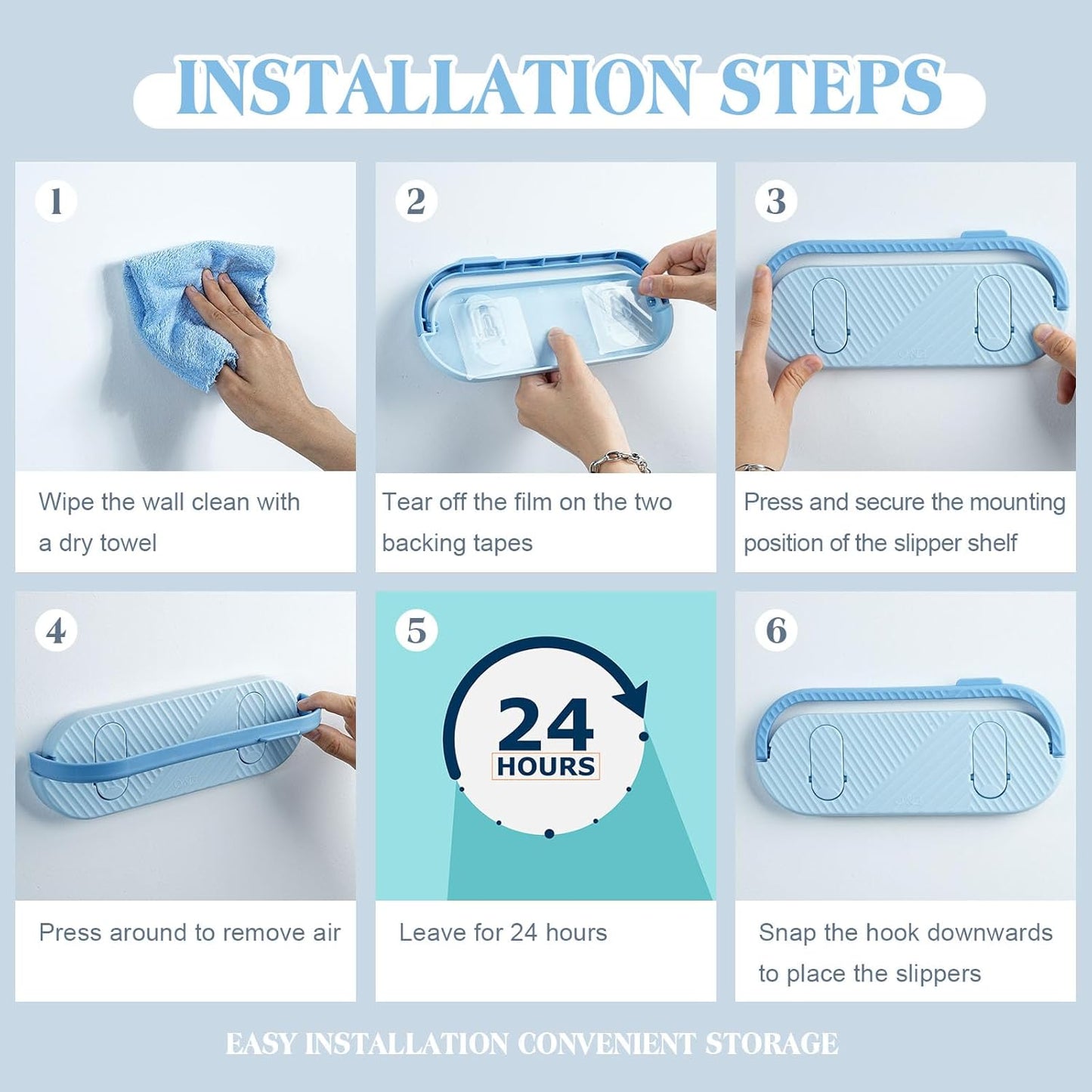 INSTALLATION STEPS

1

Wipe the wall clean with a dry towel

2

Tear off the film on the two backing tapes

3

Press and secure the mounting position of the slipper shelf

4

Press around to remove air

5

24 HOURS

Leave for 24 hours

6

Snap the hook downwards to place the slippers

EASY INSTALLATION CONVENIENT STORAGE